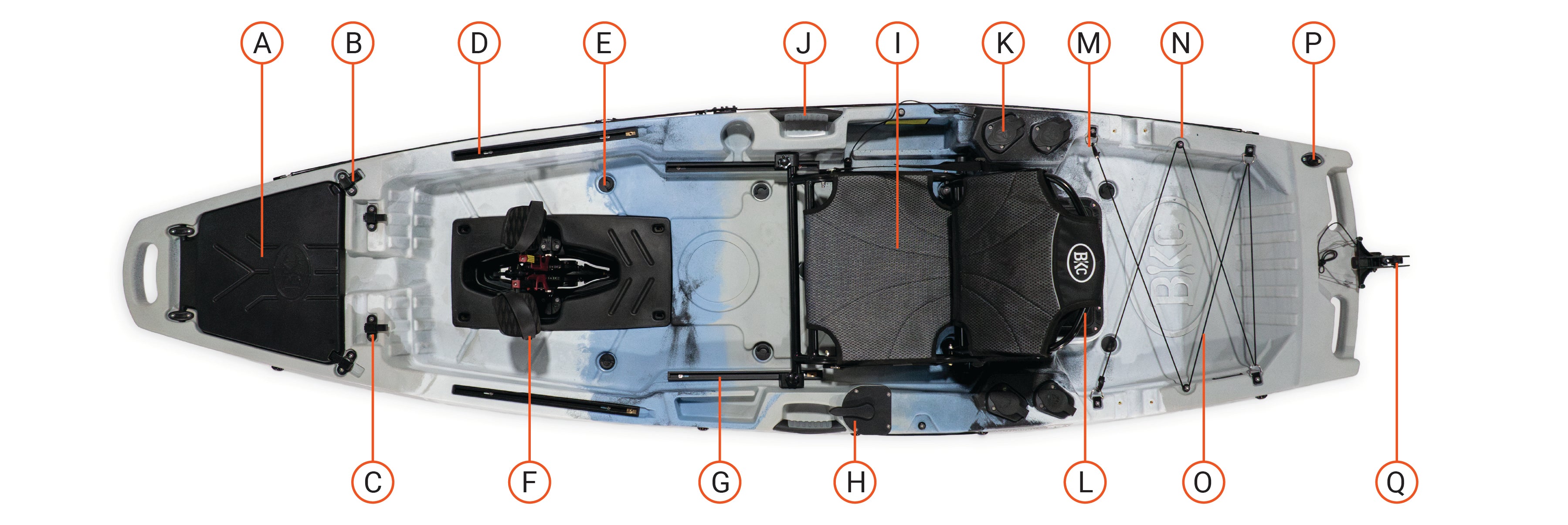 A B D E J I K M N P

BKC

BKC

C F G H L O Q