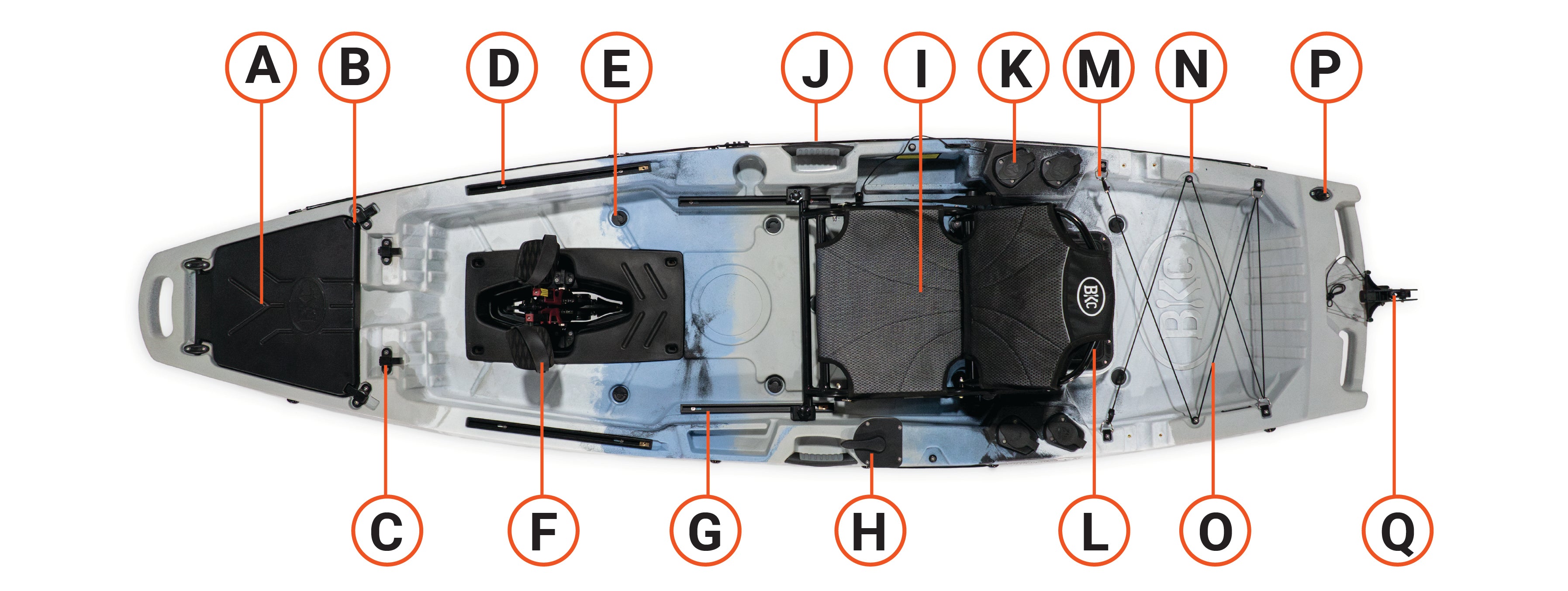 A B D E J I K M N P

BKC

BKC

C F G H L O Q