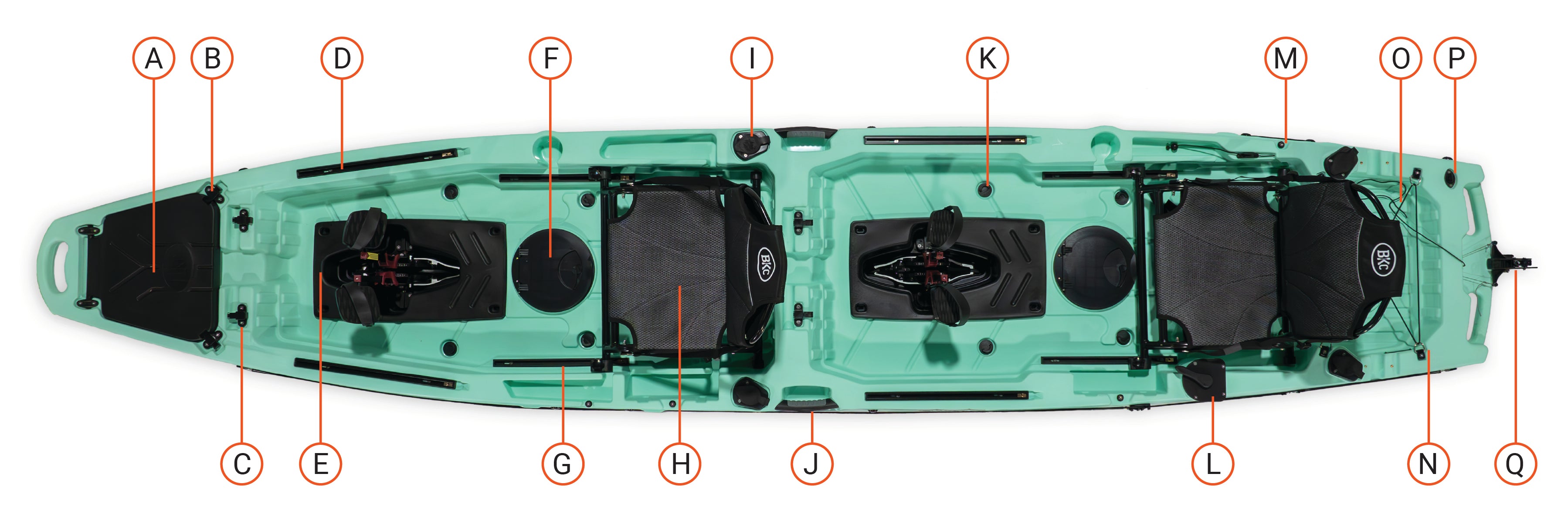 A B D F I K M O P

BKC

BKC

C E G H J L N Q