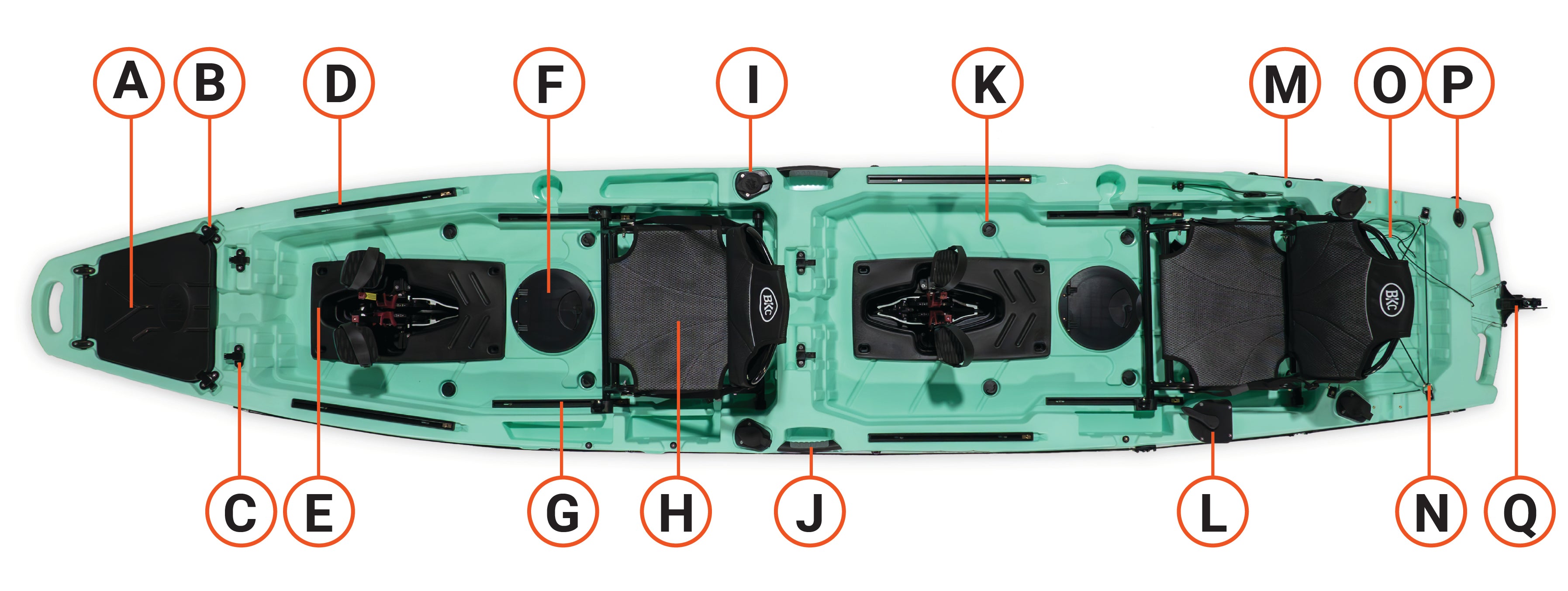 A B D F I K M O P

BKC BKC

C E G H J L N Q