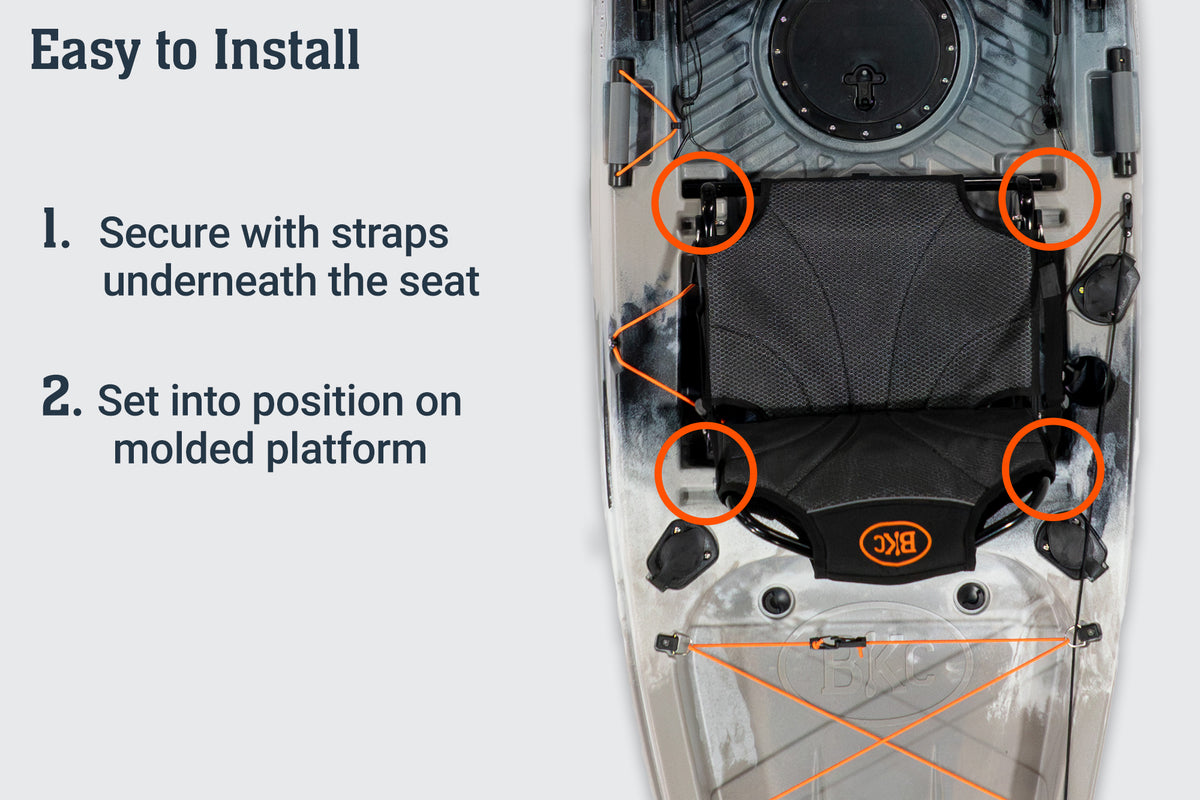 Easy to Install

1. Secure with straps underneath the seat

2. Set into position on molded platform

BKC

BKC