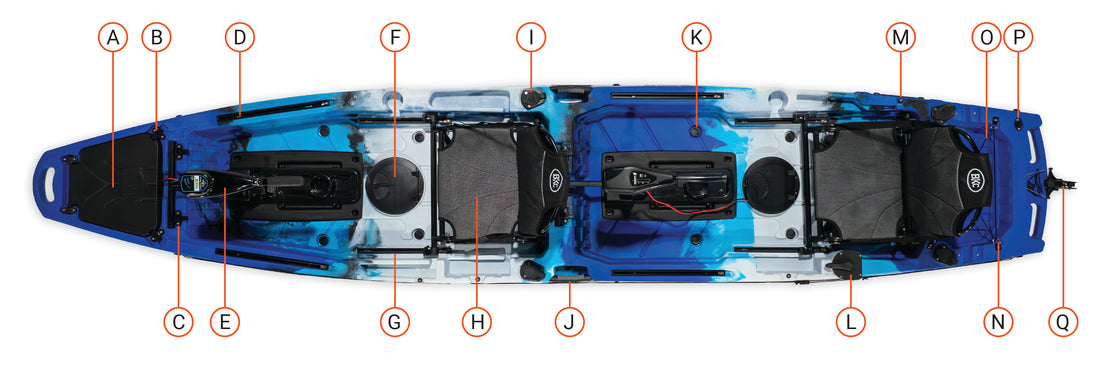 A B D F I K M O P

BKC BKC

C E G H J L N Q