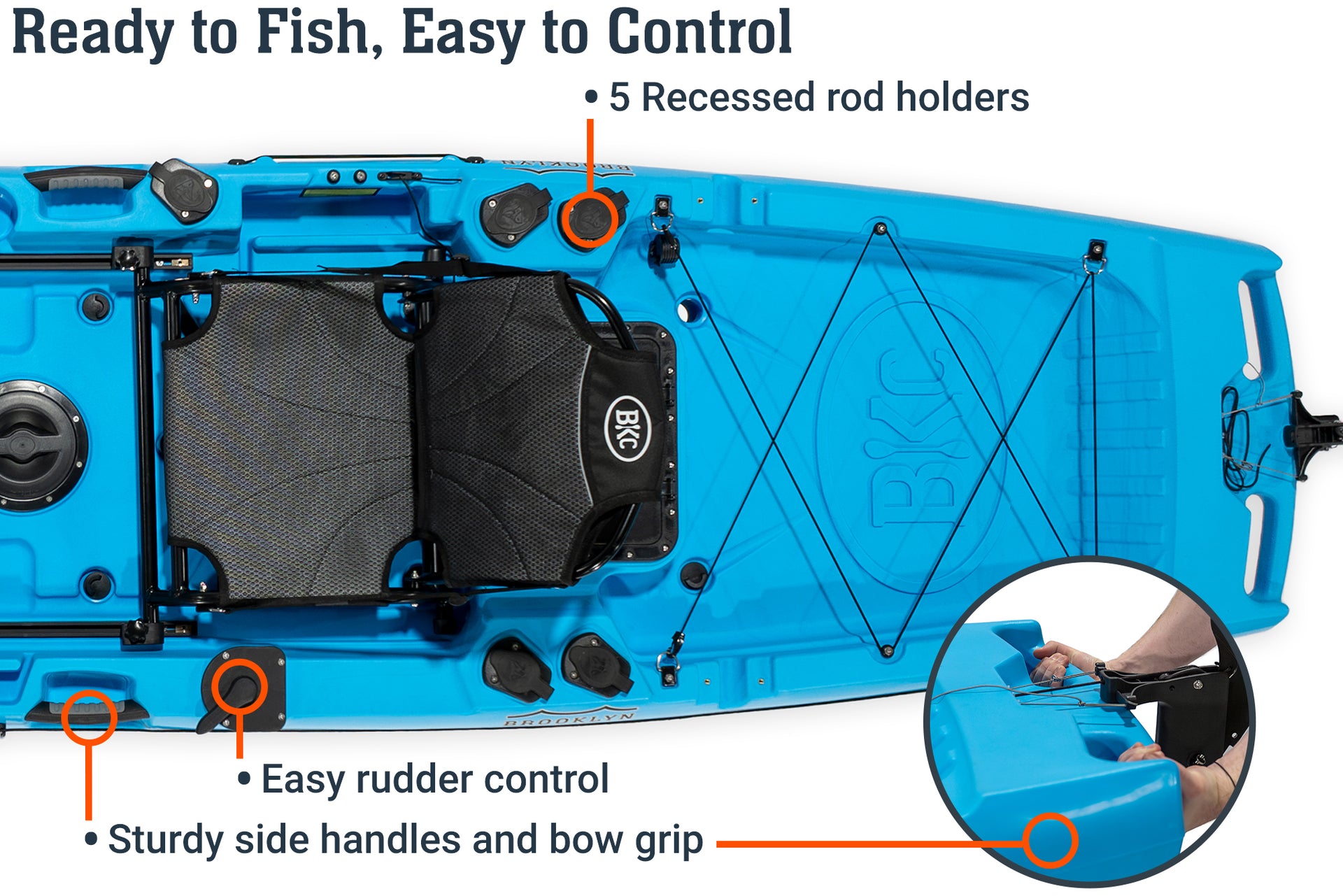 Ready to Fish, Easy to Control

• 5 Recessed rod holders

BROOKLYN

BKC

BKC

BROOKLYN

• Easy rudder control

• Sturdy side handles and bow grip