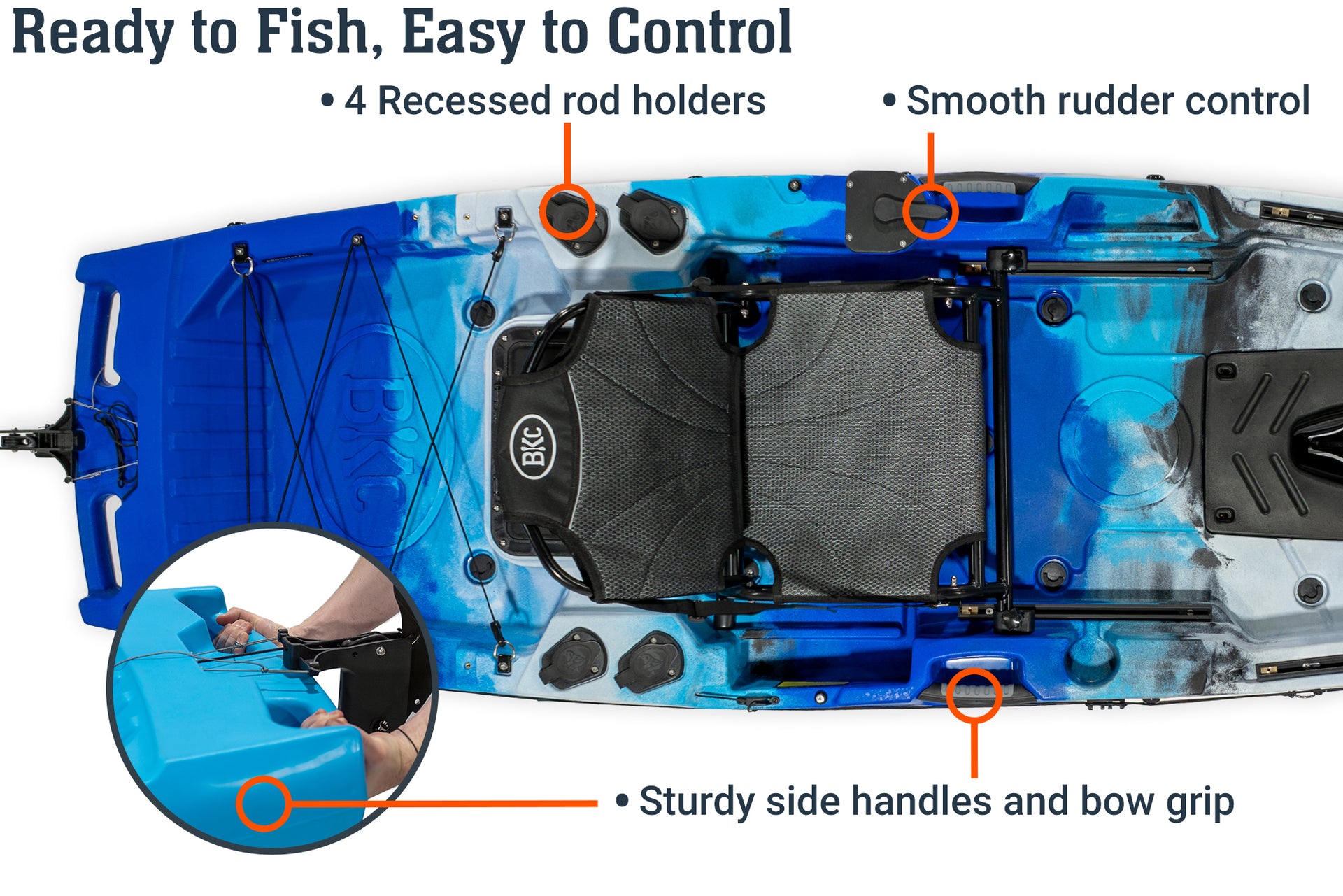 Ready to Fish, Easy to Control

• 4 Recessed rod holders

• Smooth rudder control

BKC

BKC

• Sturdy side handles and bow grip