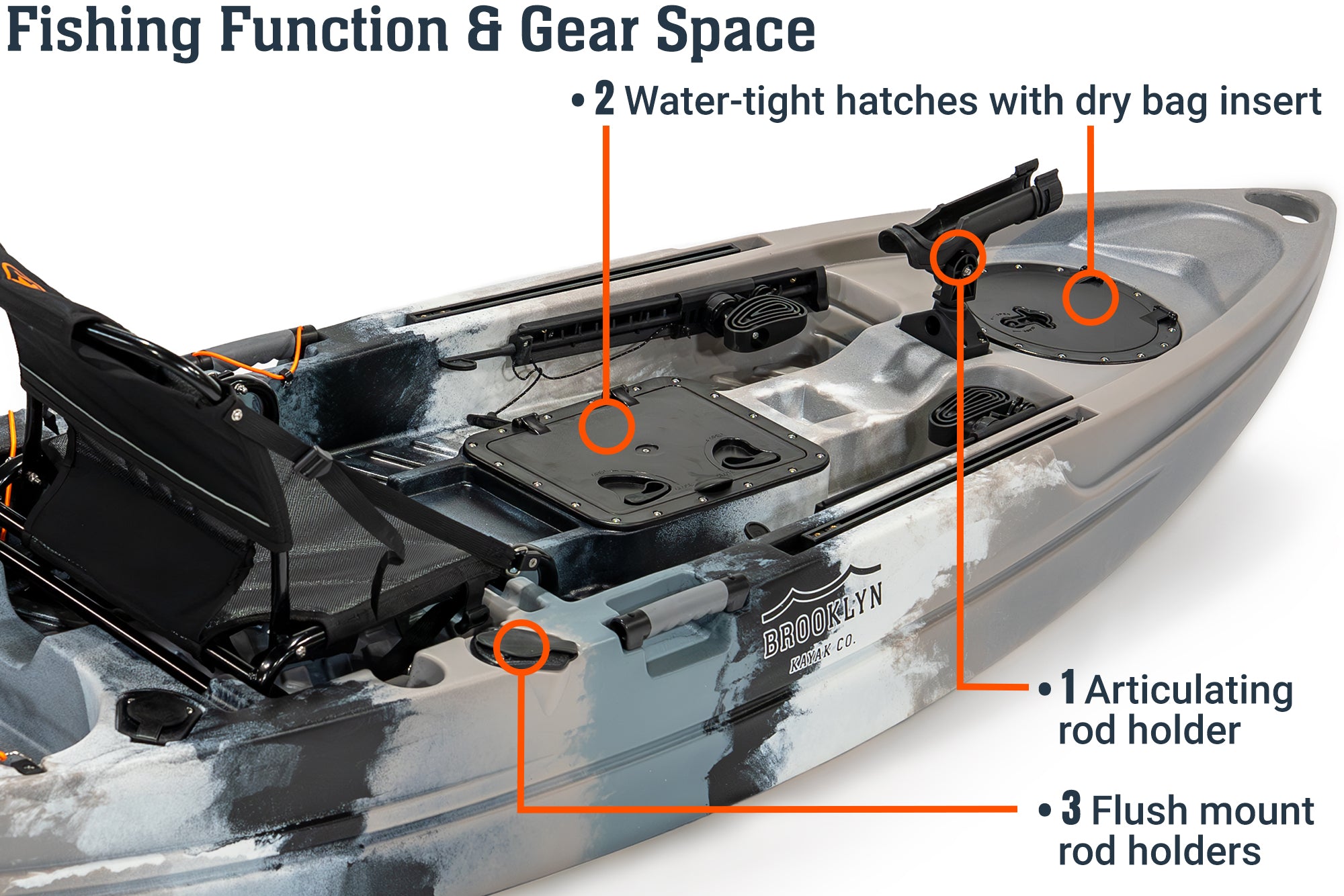 Fishing Function & Gear Space

• 2 Water-tight hatches with dry bag insert

BROOKLYN
KAYAK CO.

• 1 Articulating rod holder

• 3 Flush mount rod holders