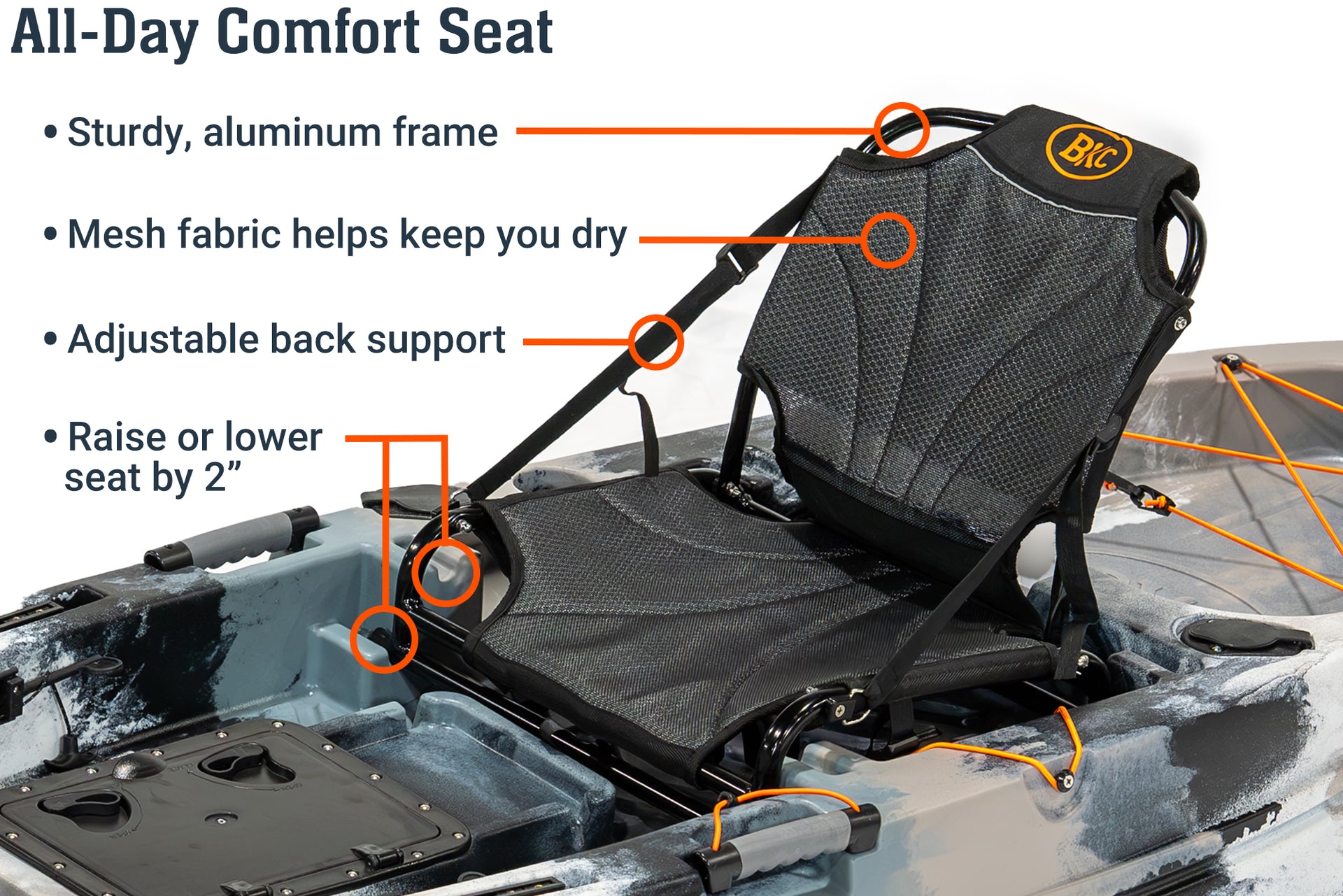 All-Day Comfort Seat

• Sturdy, aluminum frame

• Mesh fabric helps keep you dry

• Adjustable back support

• Raise or lower seat by 2”

BKC