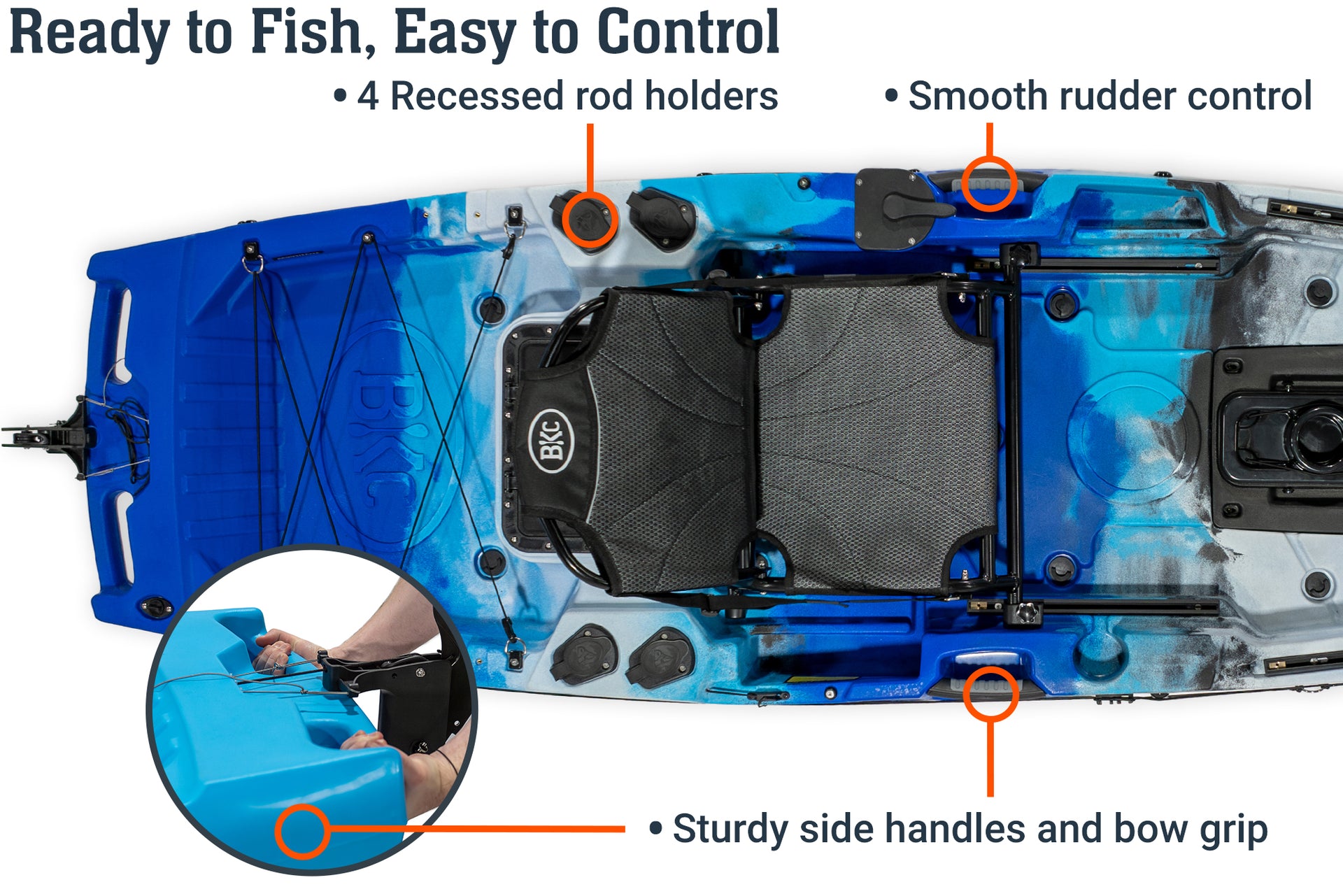 Ready to Fish, Easy to Control

• 4 Recessed rod holders

• Smooth rudder control

BKC

BKC

• Sturdy side handles and bow grip