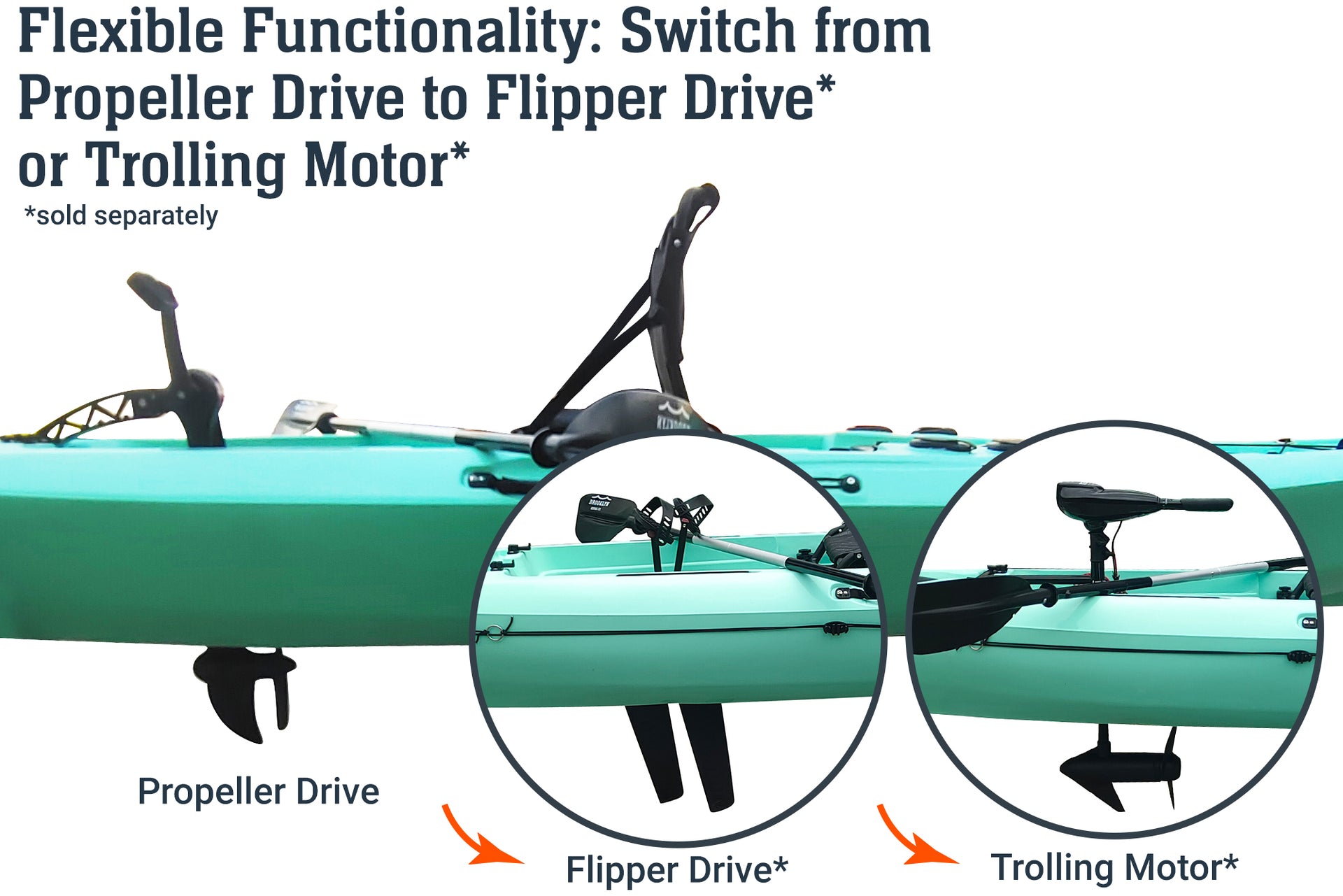 Flexible Functionality: Switch from Propeller Drive to Flipper Drive* or Trolling Motor*

*sold separately

Propeller Drive

Flipper Drive*

Trolling Motor*