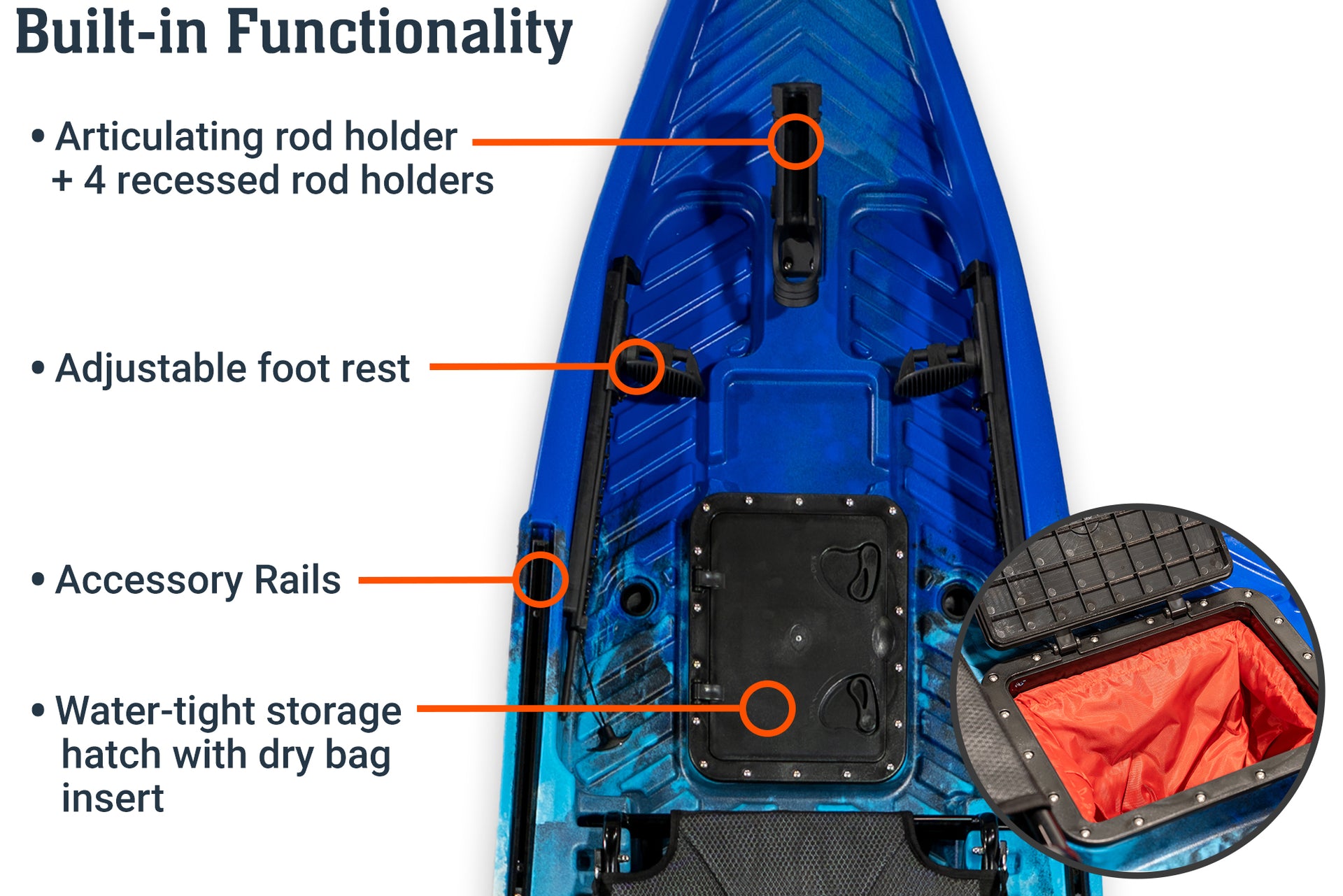 Built-in Functionality

• Articulating rod holder + 4 recessed rod holders

• Adjustable foot rest

• Accessory Rails

• Water-tight storage hatch with dry bag insert