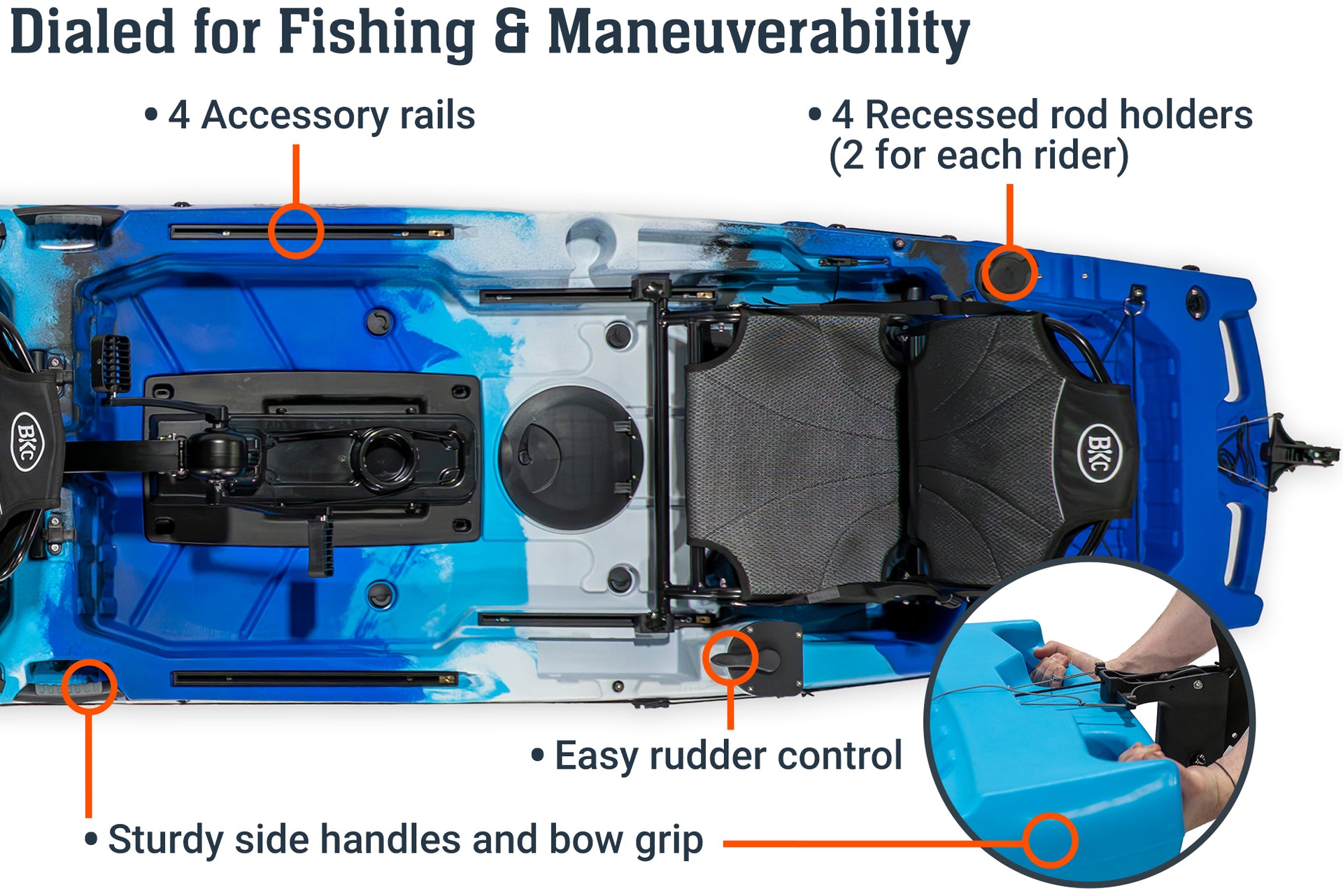 Dialed for Fishing & Maneuverability

• 4 Accessory rails

• 4 Recessed rod holders (2 for each rider)

BKC

BKC

• Easy rudder control

• Sturdy side handles and bow grip